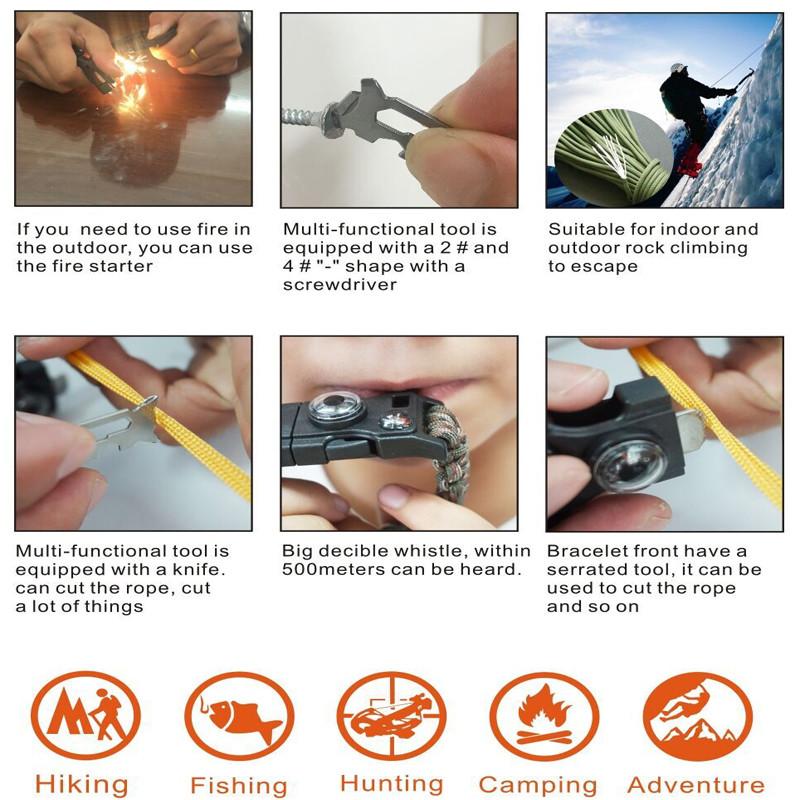 If you need to use fire in the outdoor, you can use the fire starter

Multi-functional tool is equipped with a 2 # and 4 # "-" shape with a screwdriver

Suitable for indoor and outdoor rock climbing to escape

Multi-functional tool is equipped with a knife. can cut the rope, cut a lot of things

Big decible whistle, within 500meters can be heard.

Bracelet front have a serrated tool, it can be used to cut the rope and so on

Hiking

Fishing

Hunting

Camping

Adventure